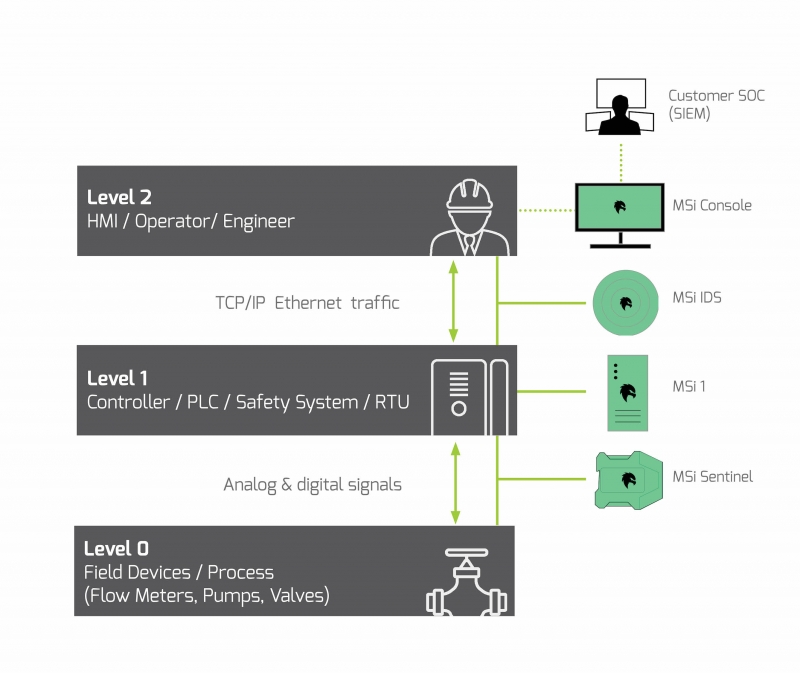 Customer SOC
(SIEM)

Level 2
HMI / Operator/ Engineer

MSi Console

TCP/IP Ethernet traffic

MSi IDS

Level 1
Controller / PLC / Safety System / RTU

MSi 1

Analog & digital signals

MSi Sentinel

Level 0
Field Devices / Process
(Flow Meters, Pumps, Valves)